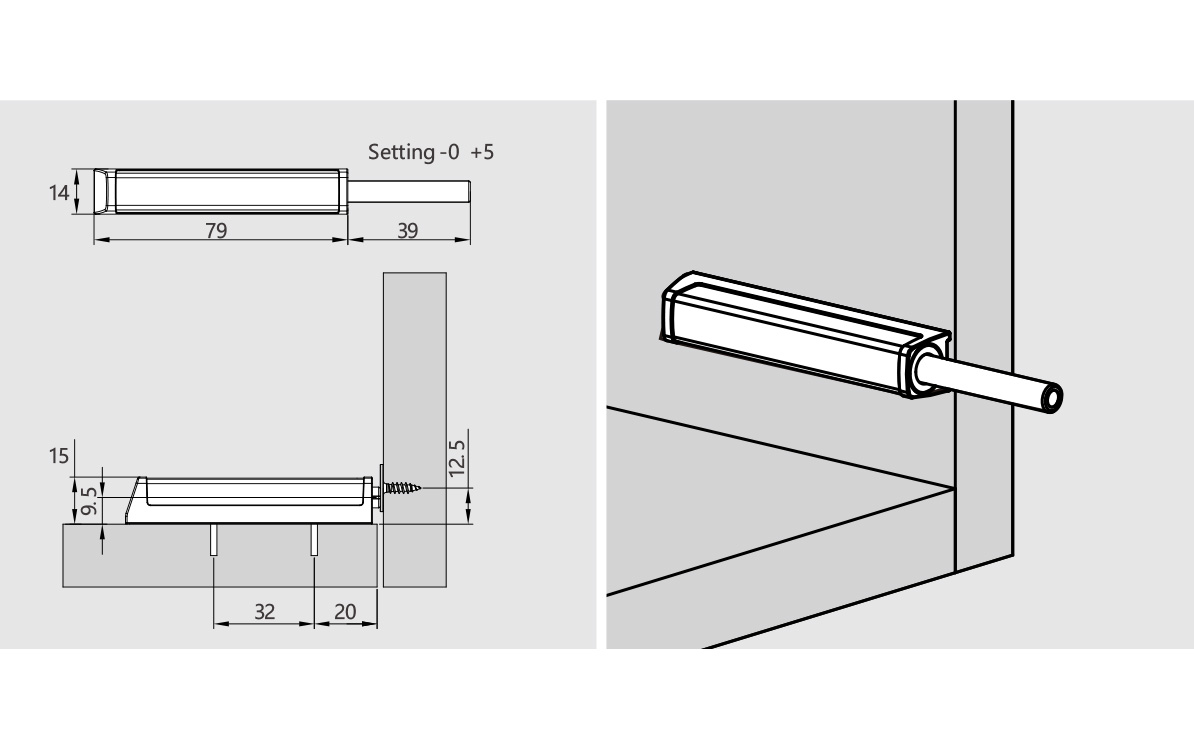 Setting -0 +5

14

79

39

15

9.5

12.5

32

20