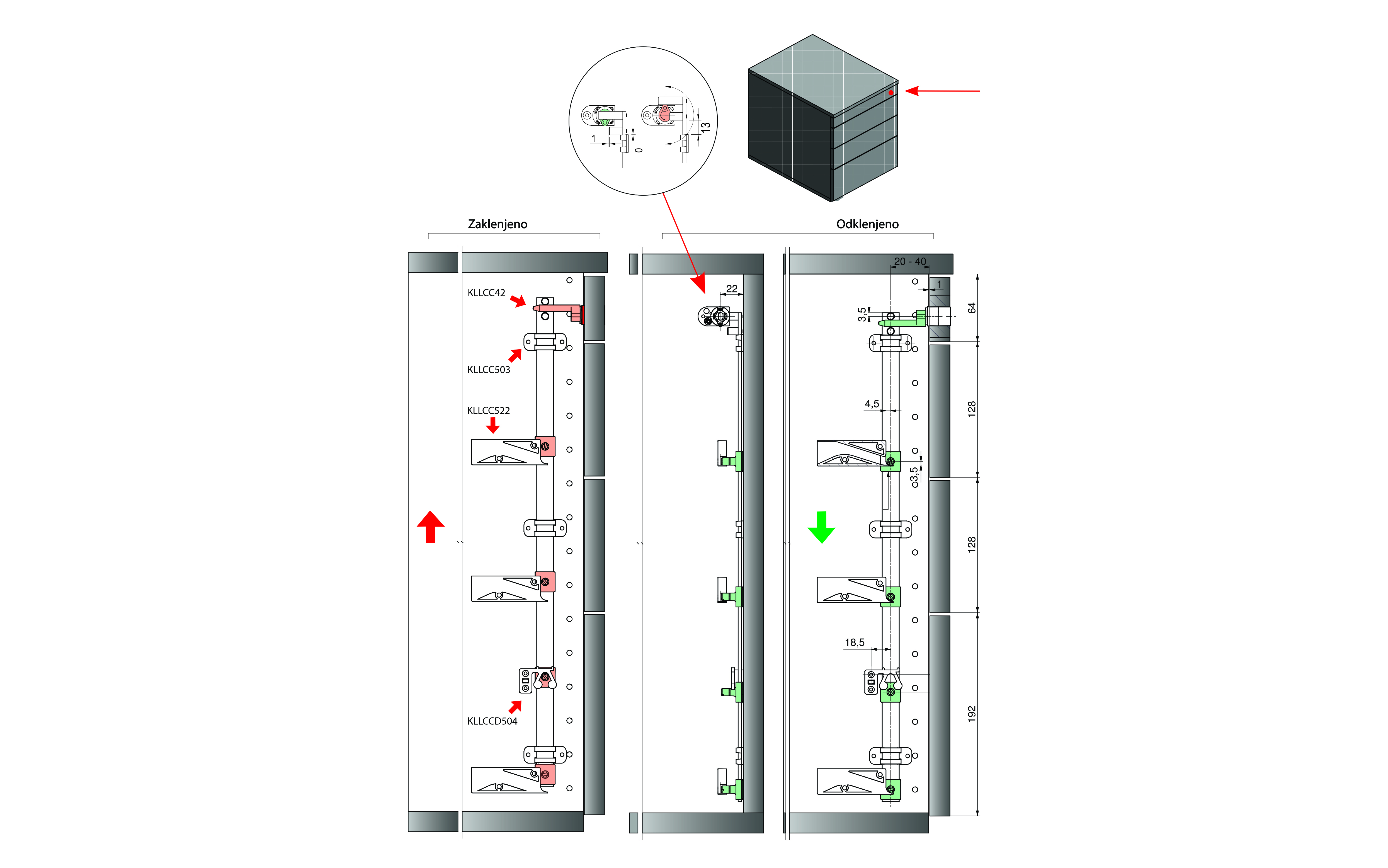 1
0
13

Zaklenjeno

Odklenjeno

KLLCC42

KLLCC503

KLLCC522

KLLCCD504

22

20 - 40

1

3,5

64

4,5

128

3,5

128

18,5

192